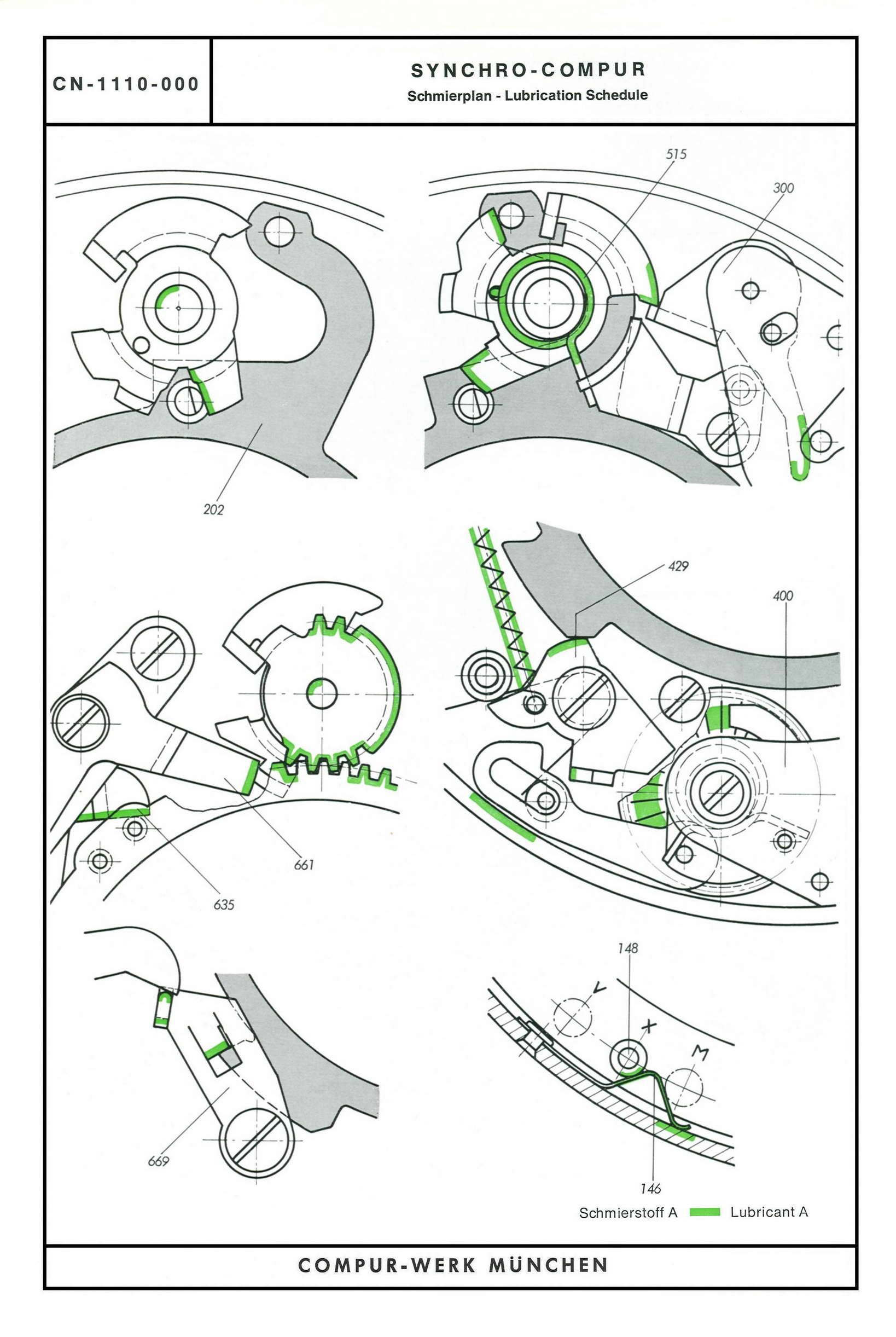 CN-1110-000

SYNCHRO-COMPUR
Schmierplan - Lubrication Schedule

515
300
202

429
400
661
635

148
V
X
M
669
146

Schmierstoff A Lubricant A

COMPUR-WERK MÜNCHEN